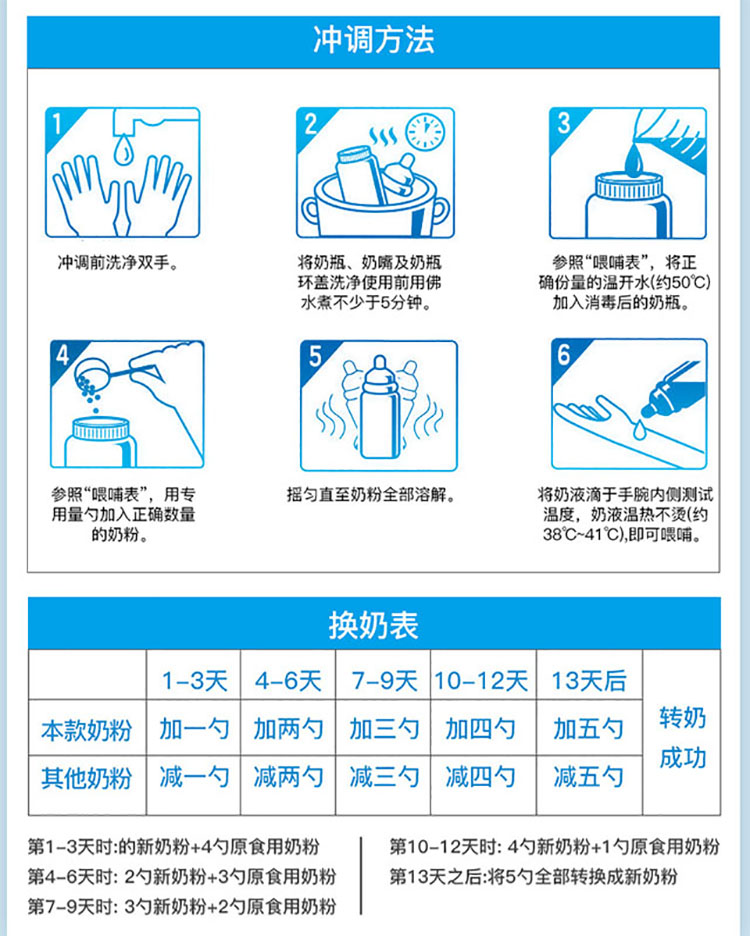 冲调方法

1
冲调前洗净双手。

2
将奶瓶、奶嘴及奶瓶环盖洗净使用前用佛水煮不少于5分钟。

3
参照“喂哺表”，将正确份量的温开水(约50℃)加入消毒后的奶瓶。

4
参照“喂哺表”，用专用量勺加入正确数量的奶粉。

5
摇匀直至奶粉全部溶解。

6
将奶液滴于手腕内侧测试温度，奶液温热不烫(约38℃~41℃),即可喂哺。

换奶表

| | 1-3天 | 4-6天 | 7-9天 | 10-12天 | 13天后 | |
|---|---|---|---|---|---|---|
| 本款奶粉 | 加一勺 | 加两勺 | 加三勺 | 加四勺 | 加五勺 | 转奶成功 |
| 其他奶粉 | 减一勺 | 减两勺 | 减三勺 | 减四勺 | 减五勺 | |

第1-3天时:的新奶粉+4勺原食用奶粉
第4-6天时: 2勺新奶粉+3勺原食用奶粉
第7-9天时: 3勺新奶粉+2勺原食用奶粉

第10-12天时: 4勺新奶粉+1勺原食用奶粉
第13天之后:将5勺全部转换成新奶粉