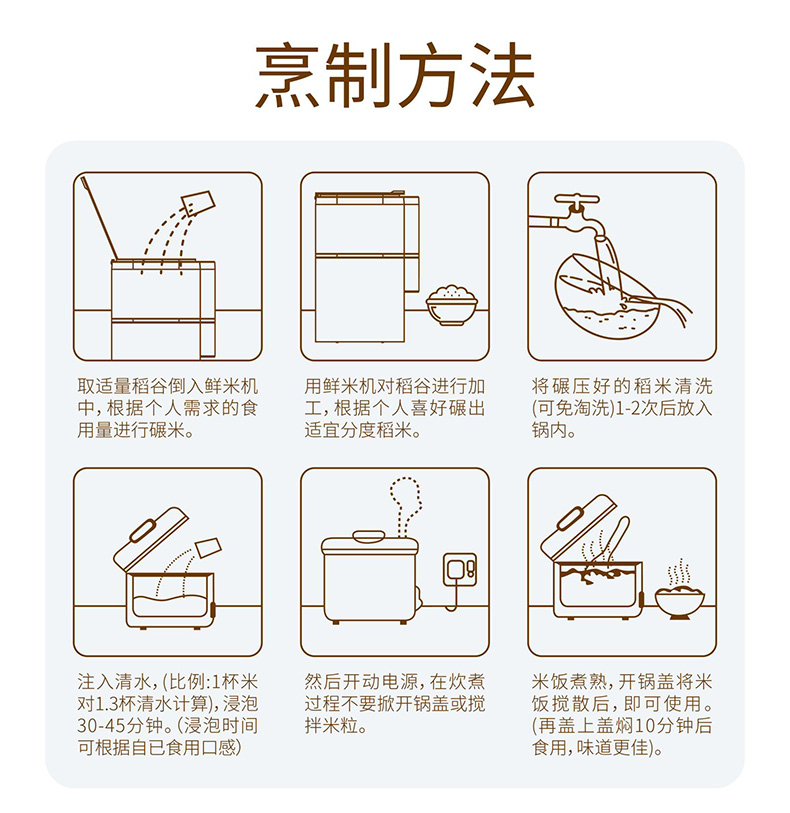 烹制方法

取适量稻谷倒入鲜米机中，根据个人需求的食用量进行碾米。

用鲜米机对稻谷进行加工，根据个人喜好碾出适宜分度稻米。

将碾压好的稻米清洗(可免淘洗)1-2次后放入锅内。

注入清水，(比例:1杯米对1.3杯清水计算)，浸泡30-45分钟。(浸泡时间可根据自已食用口感)

然后开动电源，在炊煮过程不要掀开锅盖或搅拌米粒。

米饭煮熟，开锅盖将米饭搅散后，即可使用。(再盖上盖焖10分钟后食用，味道更佳)。