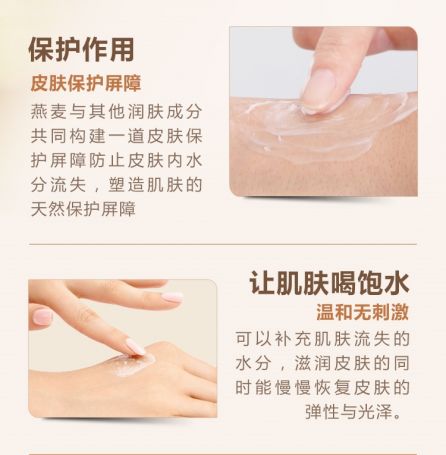 保护作用

皮肤保护屏障

燕麦与其他润肤成分共同构建一道皮肤保护屏障防止皮肤内水分流失，塑造肌肤的天然保护屏障

让肌肤喝饱水

温和无刺激

可以补充肌肤流失的水分，滋润皮肤的同时能慢慢恢复皮肤的弹性与光泽。